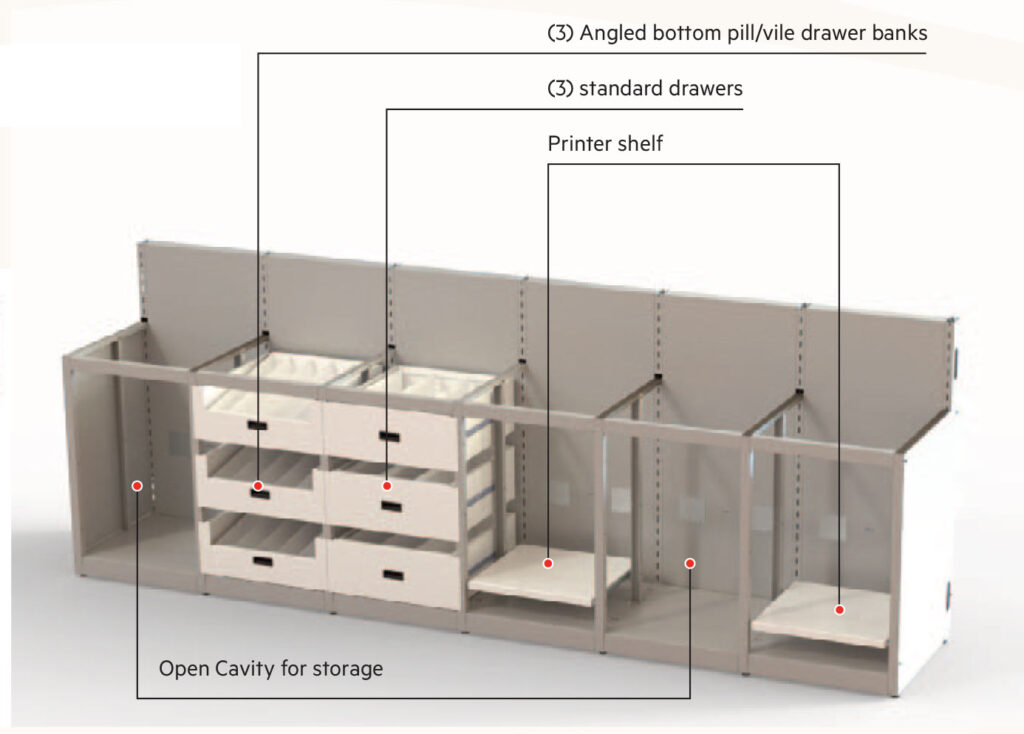 (3) Angled bottom pill/vile drawer banks

(3) standard drawers

Printer shelf

Open Cavity for storage